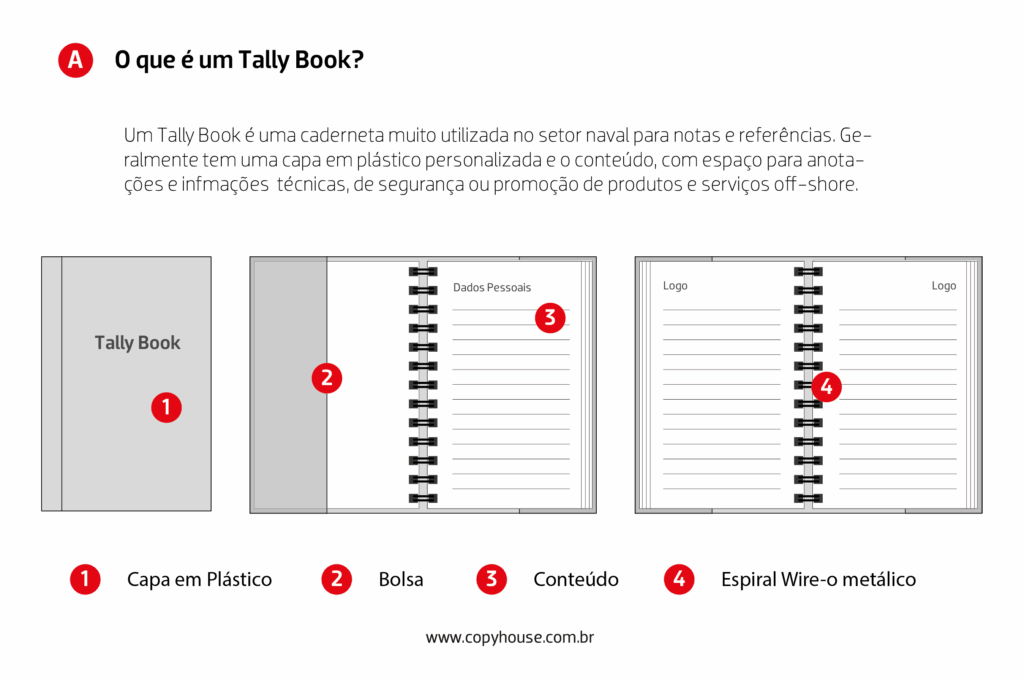 A O que é um Tally Book?

Um Tally Book é uma caderneta muito utilizada no setor naval para notas e referências. Geralmente tem uma capa em plástico personalizada e o conteúdo, com espaço para anotações e infmações técnicas, de segurança ou promoção de produtos e serviços off-shore.

Tally Book

1

2

Dados Pessoais

3

Logo

Logo

4

1 Capa em Plástico 2 Bolsa 3 Conteúdo 4 Espiral Wire-o metálico

www.copyhouse.com.br